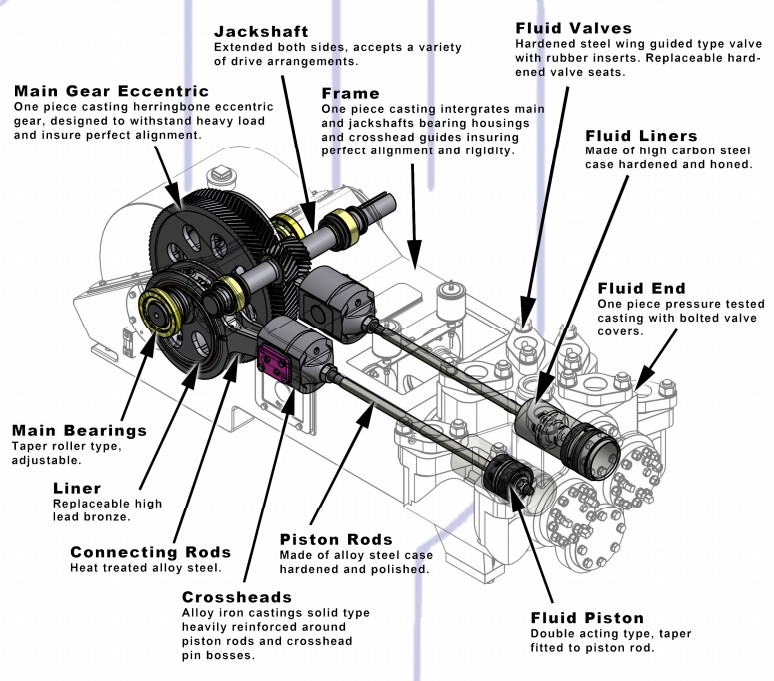 Jackshaft
Extended both sides, accepts a variety of drive arrangements.

Fluid Valves
Hardened steel wing guided type valve with rubber inserts. Replaceable hardened valve seats.

Main Gear Eccentric
One piece casting herringbone eccentric gear, designed to withstand heavy load and insure perfect alignment.

Frame
One piece casting intergrates main and jackshafts bearing housings and crosshead guides insuring perfect alignment and rigidity.

Fluid Liners
Made of high carbon steel case hardened and honed.

Fluid End
One piece pressure tested casting with bolted valve covers.

Main Bearings
Taper roller type, adjustable.

Liner
Replaceable high lead bronze.

Connecting Rods
Heat treated alloy steel.

Piston Rods
Made of alloy steel case hardened and polished.

Crossheads
Alloy iron castings solid type heavily reinforced around piston rods and crosshead pin bosses.

Fluid Piston
Double acting type, taper fitted to piston rod.